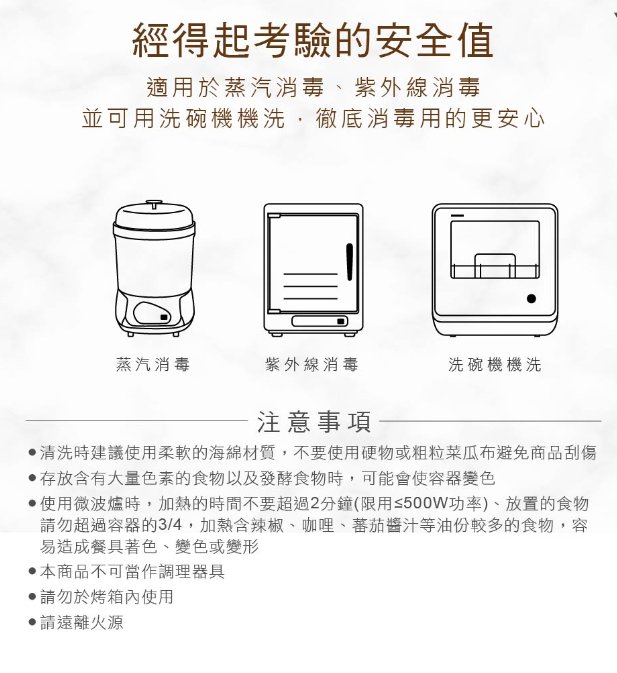 經得起考驗的安全值

適用於蒸汽消毒、紫外線消毒
並可用洗碗機機洗，徹底消毒用的更安心

蒸汽消毒

紫外線消毒

洗碗機機洗

注意事項

● 清洗時建議使用柔軟的海綿材質，不要使用硬物或粗粒菜瓜布避免商品刮傷
● 存放含有大量色素的食物以及發酵食物時，可能會使容器變色
● 使用微波爐時，加熱的時間不要超過2分鐘(限用≤500W功率)、放置的食物請勿超過容器的3/4，加熱含辣椒、咖哩、蕃茄醬汁等油份較多的食物，容易造成餐具著色、變色或變形
● 本商品不可當作調理器具
● 請勿於烤箱內使用
● 請遠離火源